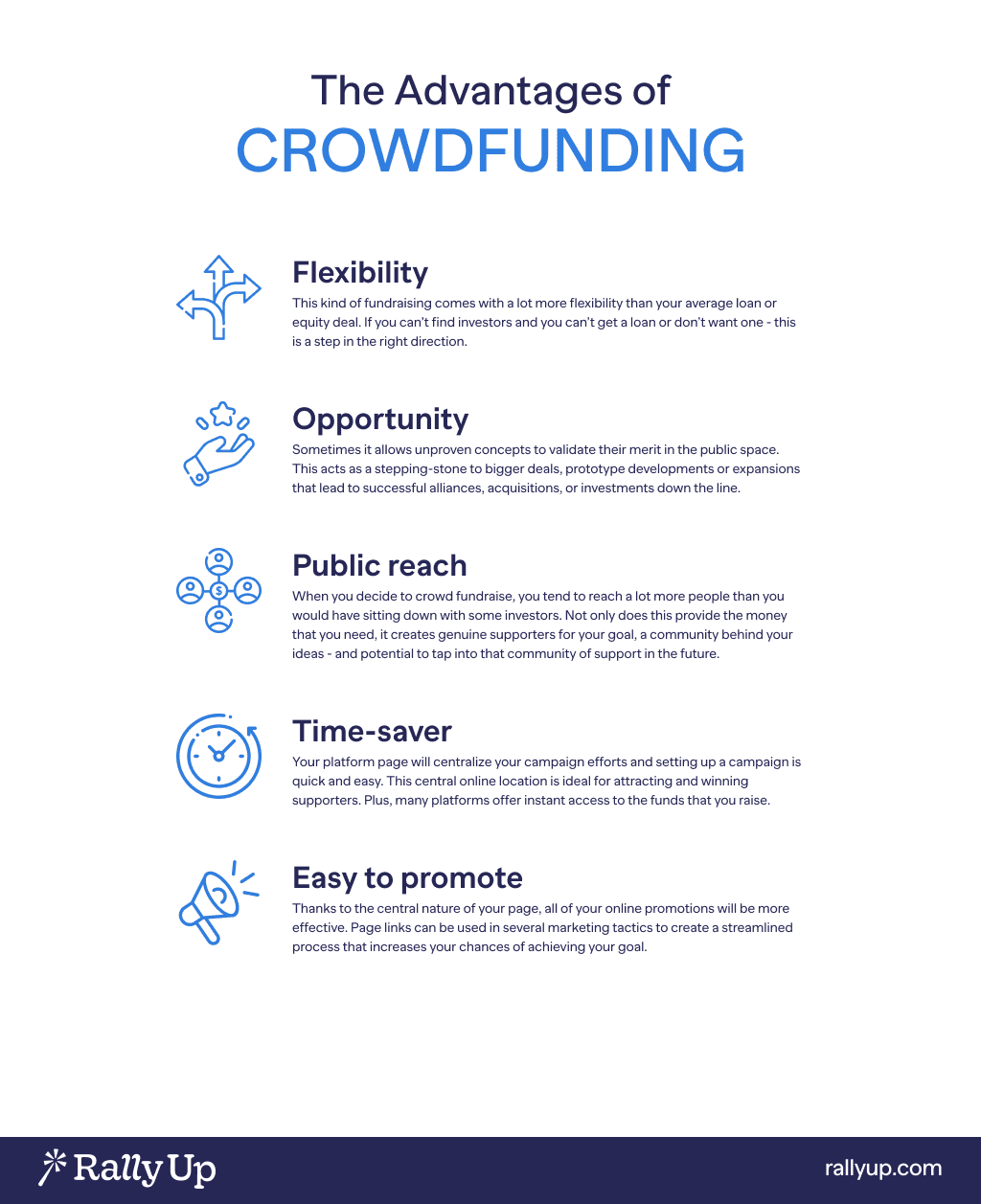 The Advantages of
CROWDFUNDING

Flexibility
This kind of fundraising comes with a lot more flexibility than your average loan or equity deal. If you can't find investors and you can't get a loan or don't want one - this is a step in the right direction.

Opportunity
Sometimes it allows unproven concepts to validate their merit in the public space. This acts as a stepping-stone to bigger deals, prototype developments or expansions that lead to successful alliances, acquisitions, or investments down the line.

Public reach
When you decide to crowd fundraise, you tend to reach a lot more people than you would have sitting down with some investors. Not only does this provide the money that you need, it creates genuine supporters for your goal, a community behind your ideas - and potential to tap into that community of support in the future.

Time-saver
Your platform page will centralize your campaign efforts and setting up a campaign is quick and easy. This central online location is ideal for attracting and winning supporters. Plus, many platforms offer instant access to the funds that you raise.

Easy to promote
Thanks to the central nature of your page, all of your online promotions will be more effective. Page links can be used in several marketing tactics to create a streamlined process that increases your chances of achieving your goal.

Rally Up
rallyup.com